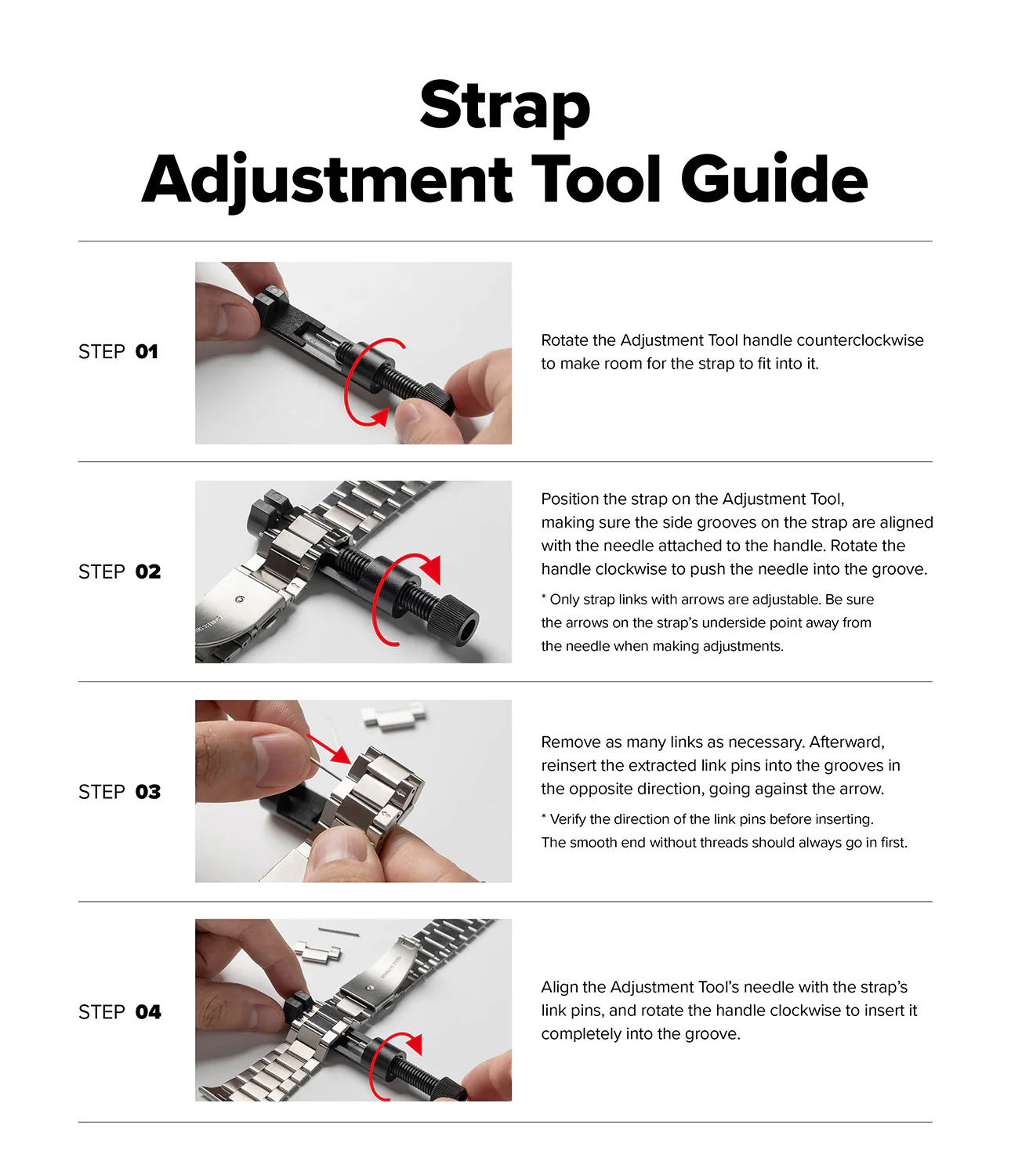 Strap
Adjustment Tool Guide

STEP 01

Rotate the Adjustment Tool handle counterclockwise to make room for the strap to fit into it.

STEP 02

Position the strap on the Adjustment Tool, making sure the side grooves on the strap are aligned with the needle attached to the handle. Rotate the handle clockwise to push the needle into the groove.

* Only strap links with arrows are adjustable. Be sure the arrows on the strap's underside point away from the needle when making adjustments.

STEP 03

Remove as many links as necessary. Afterward, reinsert the extracted link pins into the grooves in the opposite direction, going against the arrow.

* Verify the direction of the link pins before inserting. The smooth end without threads should always go in first.

STEP 04

Align the Adjustment Tool's needle with the strap's link pins, and rotate the handle clockwise to insert it completely into the groove.